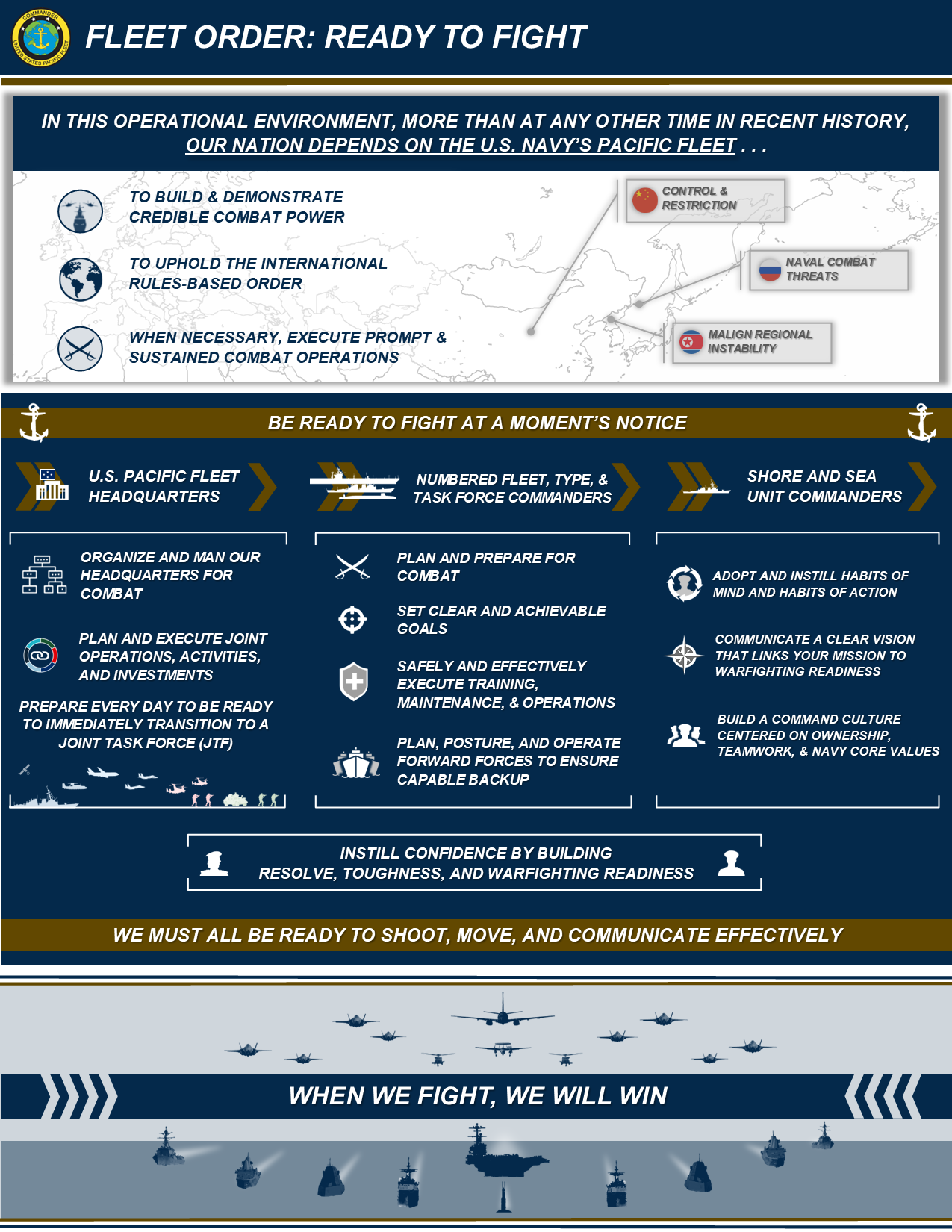 COMMANDER UNITED STATES PACIFIC FLEET

FLEET ORDER: READY TO FIGHT

IN THIS OPERATIONAL ENVIRONMENT, MORE THAN AT ANY OTHER TIME IN RECENT HISTORY, OUR NATION DEPENDS ON THE U.S. NAVY'S PACIFIC FLEET . . .

TO BUILD & DEMONSTRATE CREDIBLE COMBAT POWER

TO UPHOLD THE INTERNATIONAL RULES-BASED ORDER

WHEN NECESSARY, EXECUTE PROMPT & SUSTAINED COMBAT OPERATIONS

CONTROL & RESTRICTION

NAVAL COMBAT THREATS

MALIGN REGIONAL INSTABILITY

BE READY TO FIGHT AT A MOMENT'S NOTICE

U.S. PACIFIC FLEET HEADQUARTERS

ORGANIZE AND MAN OUR HEADQUARTERS FOR COMBAT

PLAN AND EXECUTE JOINT OPERATIONS, ACTIVITIES, AND INVESTMENTS

PREPARE EVERY DAY TO BE READY TO IMMEDIATELY TRANSITION TO A JOINT TASK FORCE (JTF)

NUMBERED FLEET, TYPE, & TASK FORCE COMMANDERS

PLAN AND PREPARE FOR COMBAT

SET CLEAR AND ACHIEVABLE GOALS

SAFELY AND EFFECTIVELY EXECUTE TRAINING, MAINTENANCE, & OPERATIONS

PLAN, POSTURE, AND OPERATE FORWARD FORCES TO ENSURE CAPABLE BACKUP

SHORE AND SEA UNIT COMMANDERS

ADOPT AND INSTILL HABITS OF MIND AND HABITS OF ACTION

COMMUNICATE A CLEAR VISION THAT LINKS YOUR MISSION TO WARFIGHTING READINESS

BUILD A COMMAND CULTURE CENTERED ON OWNERSHIP, TEAMWORK, & NAVY CORE VALUES

INSTILL CONFIDENCE BY BUILDING RESOLVE, TOUGHNESS, AND WARFIGHTING READINESS

WE MUST ALL BE READY TO SHOOT, MOVE, AND COMMUNICATE EFFECTIVELY

WHEN WE FIGHT, WE WILL WIN